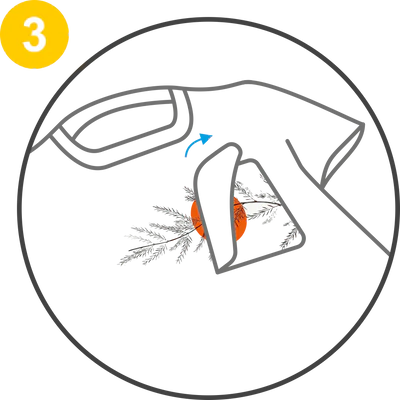 3